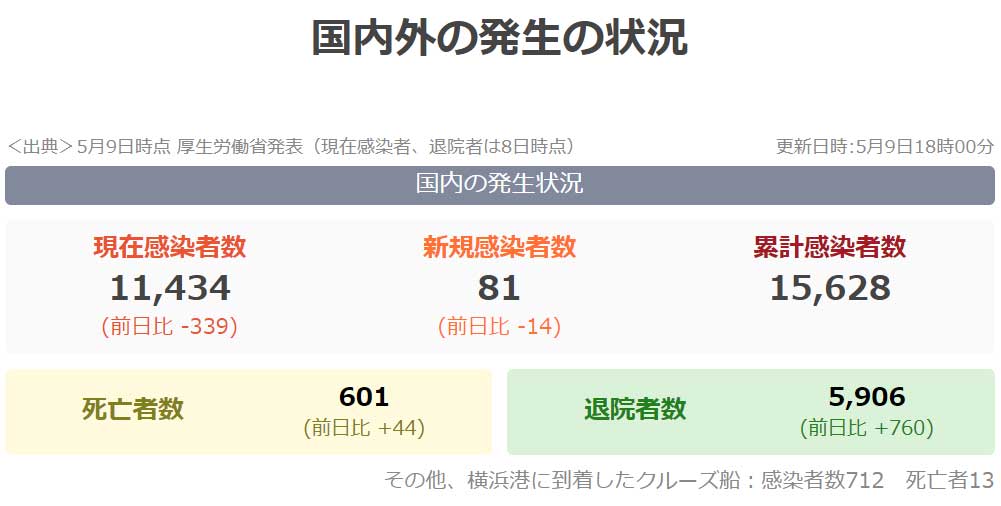 国内外の発生の状況

<出典>5月9日時点 厚生労働省発表（現在感染者、退院者は8日時点）

更新日時:5月9日18時00分

国内の発生状況

現在感染者数
11,434
(前日比 -339)

新規感染者数
81
(前日比 -14)

累計感染者数
15,628

死亡者数
601
(前日比 +44)

退院者数
5,906
(前日比 +760)

その他、横浜港に到着したクルーズ船：感染者数712　死亡者13